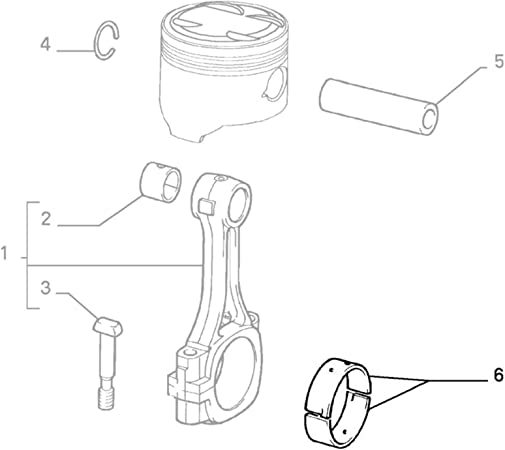 4
5
2
1
3
6